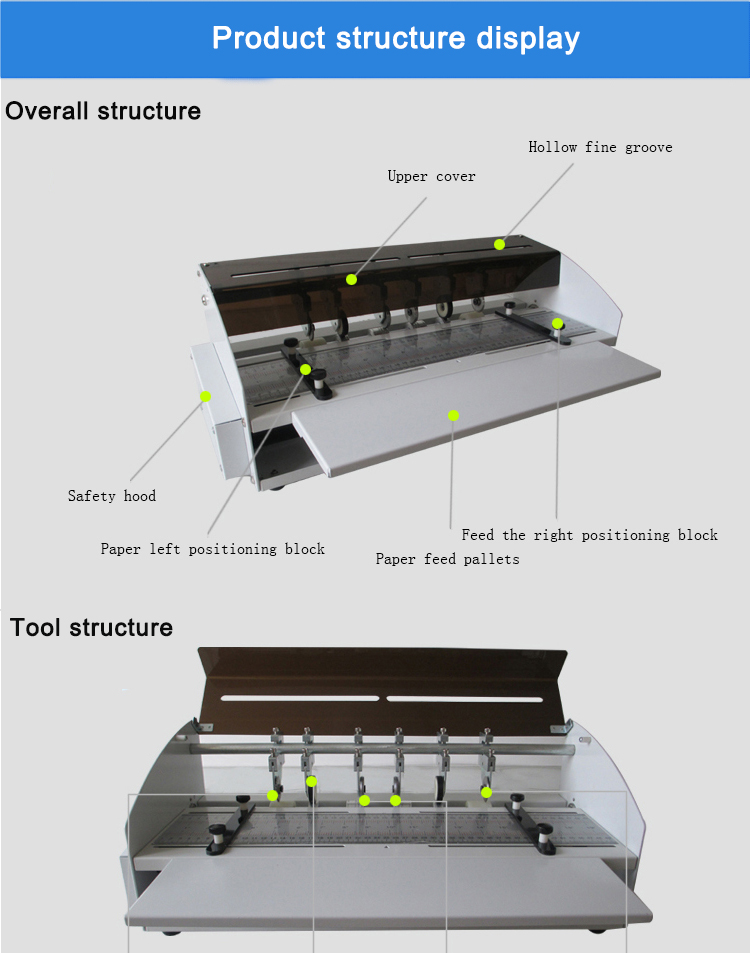 Product structure display

Overall structure

Hollow fine groove

Upper cover

Safety hood

Paper left positioning block

Feed the right positioning block

Paper feed pallets

Tool structure