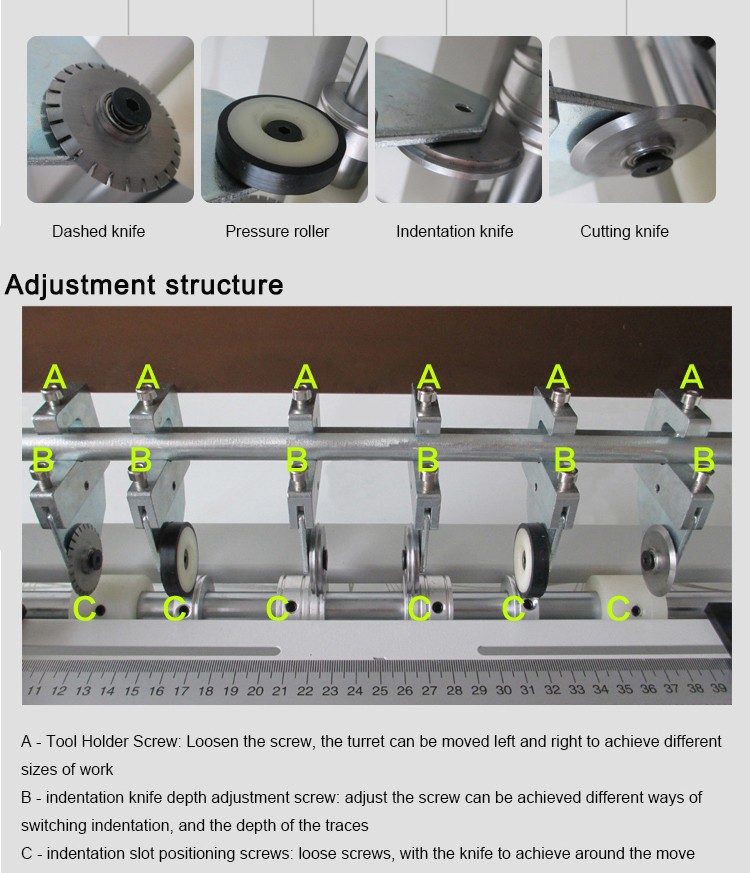 Dashed knife

Pressure roller

Indentation knife

Cutting knife

Adjustment structure

A A A A A A
B B B B B B
C C C C C C

11 12 13 14 15 16 17 18 19 20 21 22 23 24 25 26 27 28 29 30 31 32 33 34 35 36 37 38 39

A - Tool Holder Screw: Loosen the screw, the turret can be moved left and right to achieve different sizes of work

B - indentation knife depth adjustment screw: adjust the screw can be achieved different ways of switching indentation, and the depth of the traces

C - indentation slot positioning screws: loose screws, with the knife to achieve around the move