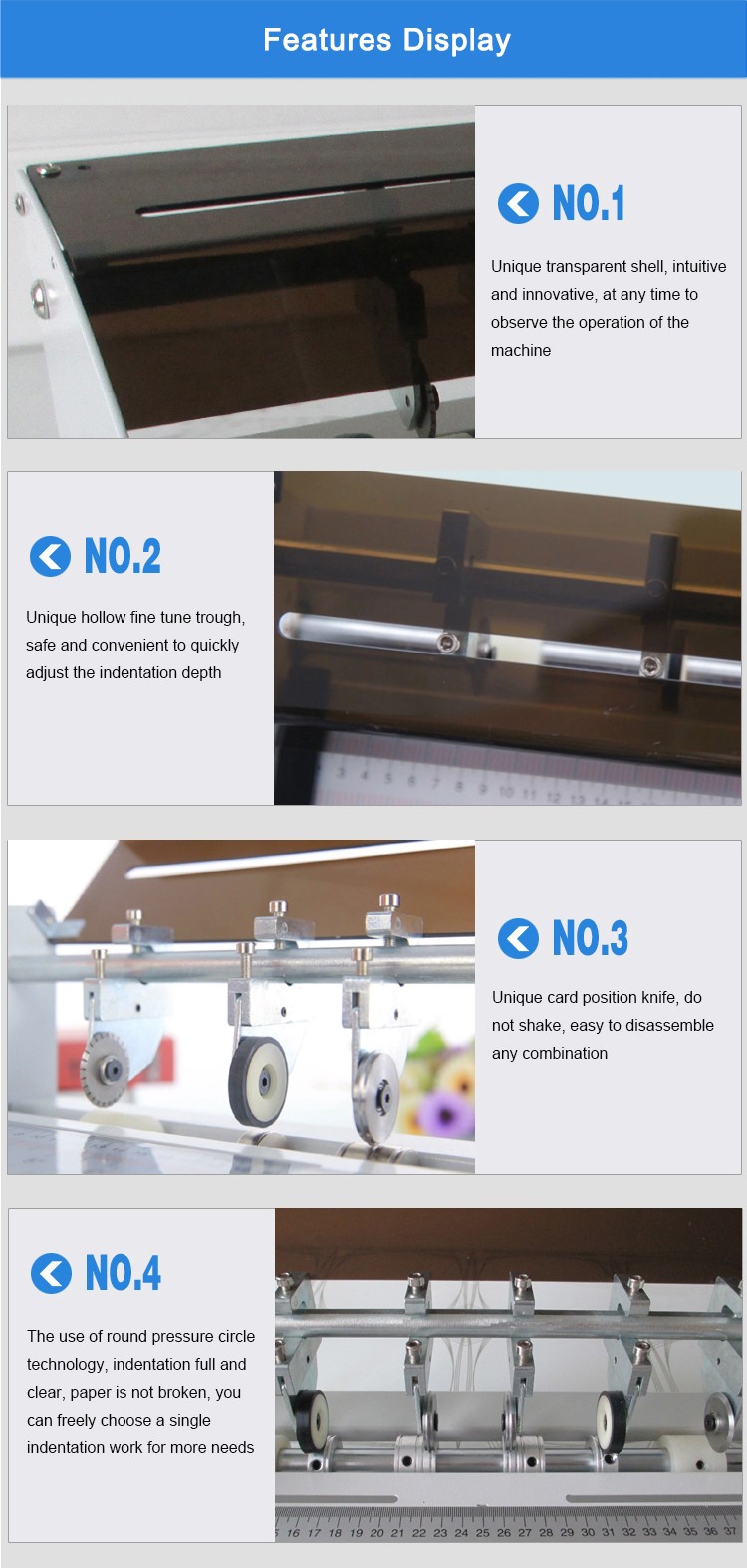 Features Display

NO.1

Unique transparent shell, intuitive and innovative, at any time to observe the operation of the machine

NO.2

Unique hollow fine tune trough, safe and convenient to quickly adjust the indentation depth

3 4 5 6 7 8 9 10 11 12 13 14

NO.3

Unique card position knife, do not shake, easy to disassemble any combination

NO.4

The use of round pressure circle technology, indentation full and clear, paper is not broken, you can freely choose a single indentation work for more needs

16 17 18 19 20 21 22 23 24 25 26 27 28 29 30 31 32 33 34 35 36 37