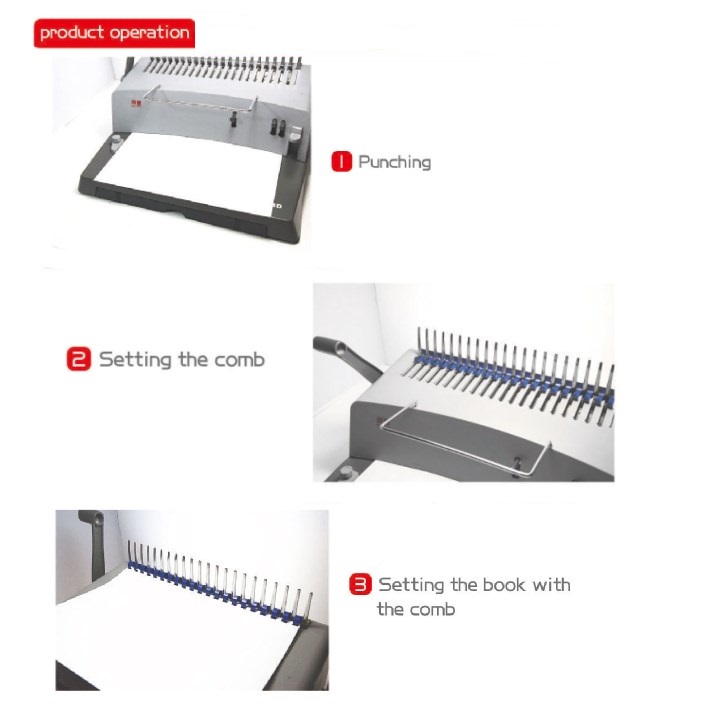 product operation

1 Punching

2 Setting the comb

3 Setting the book with the comb