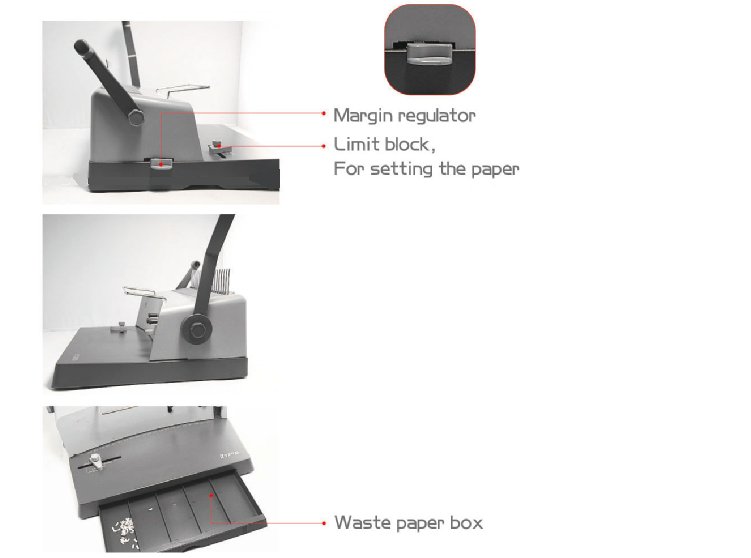 Margin regulator

Limit block,
For setting the paper

Waste paper box